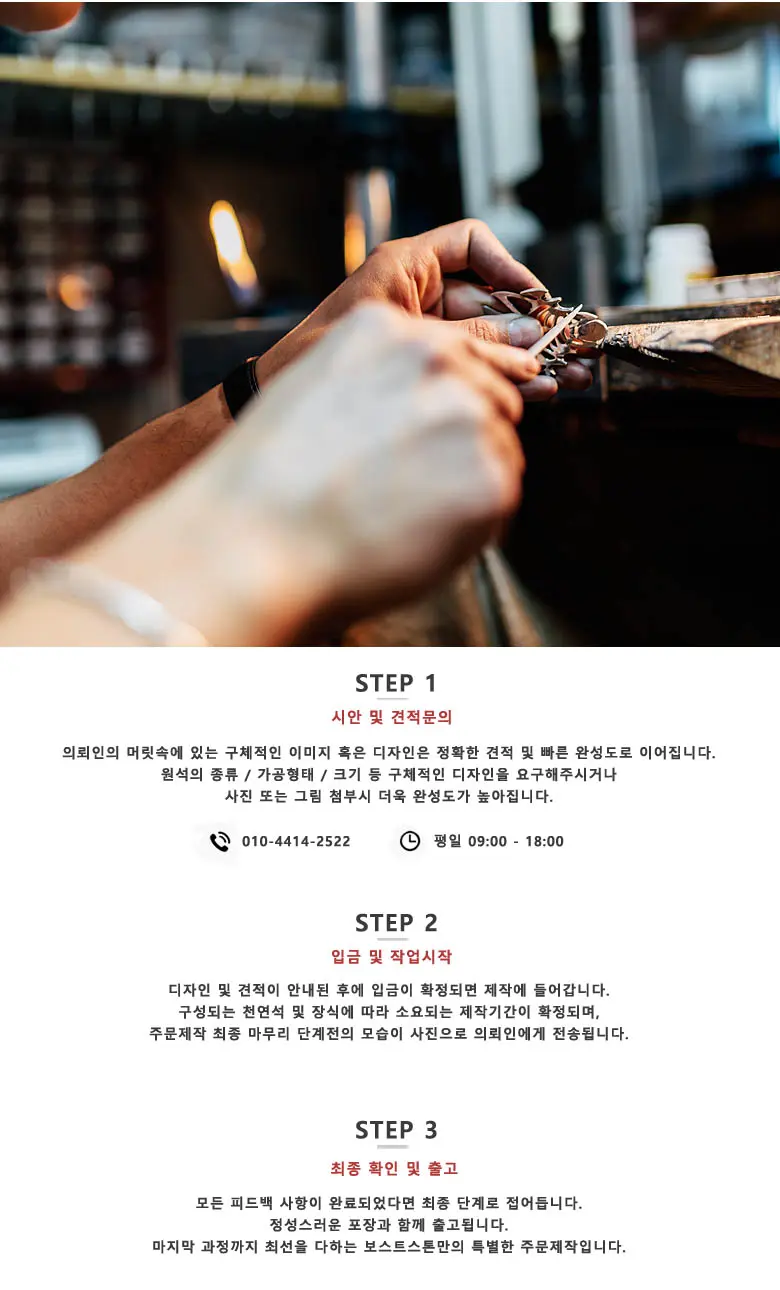 STEP 1

시안 및 견적문의

의뢰인의 머릿속에 있는 구체적인 이미지 혹은 디자인은 정확한 견적 및 빠른 완성도로 이어집니다.
원석의 종류 / 가공형태 / 크기 등 구체적인 디자인을 요구해주시거나
사진 또는 그림 첨부시 더욱 완성도가 높아집니다.

010-4414-2522

평일 09:00 - 18:00

STEP 2

입금 및 작업시작

디자인 및 견적이 안내된 후에 입금이 확정되면 제작에 들어갑니다.
구성되는 천연석 및 장식에 따라 소요되는 제작기간이 확정되며,
주문제작 최종 마무리 단계전의 모습이 사진으로 의뢰인에게 전송됩니다.

STEP 3

최종 확인 및 출고

모든 피드백 사항이 완료되었다면 최종 단계로 접어듭니다.
정성스러운 포장과 함께 출고됩니다.
마지막 과정까지 최선을 다하는 보스트스톤만의 특별한 주문제작입니다.